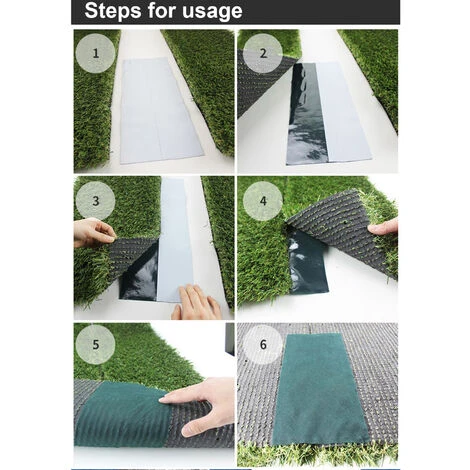 Steps for usage

1

2

3

4

5

6